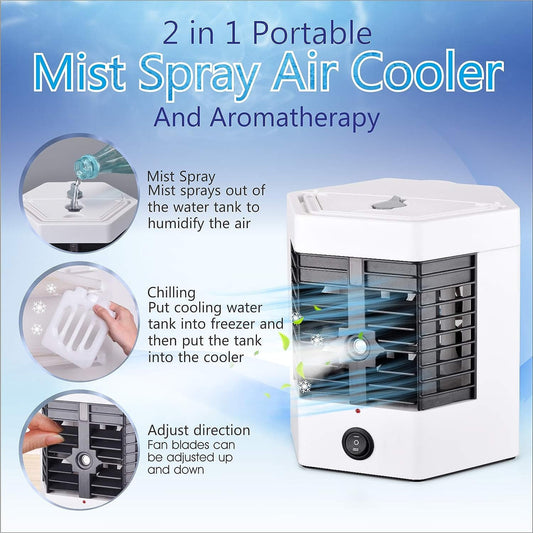 2 in 1 Portable
Mist Spray Air Cooler
And Aromatherapy

Mist Spray
Mist sprays out of the water tank to humidify the air

Chilling
Put cooling water tank into freezer and then put the tank into the cooler

Adjust direction
Fan blades can be adjusted up and down